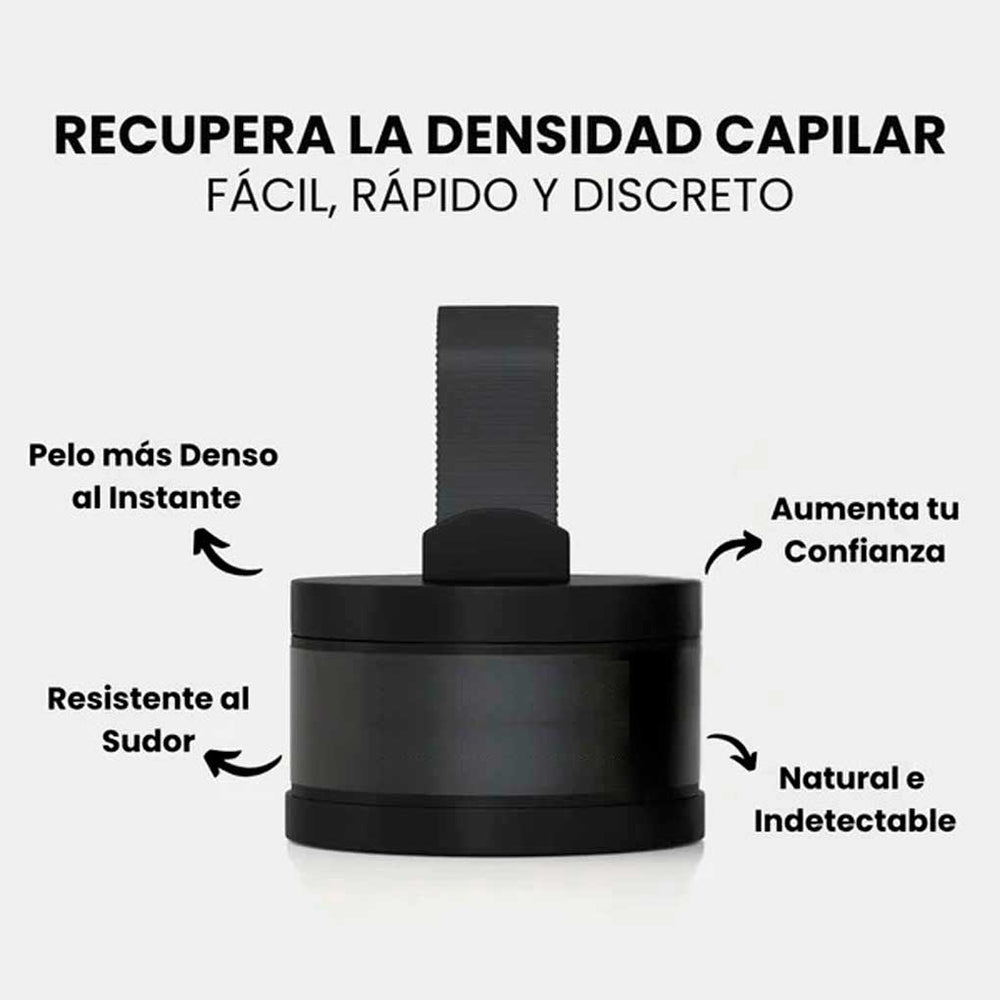 RECUPERA LA DENSIDAD CAPILAR
FÁCIL, RÁPIDO Y DISCRETO

Pelo más Denso al Instante

Aumenta tu Confianza

Resistente al Sudor

Natural e Indetectable