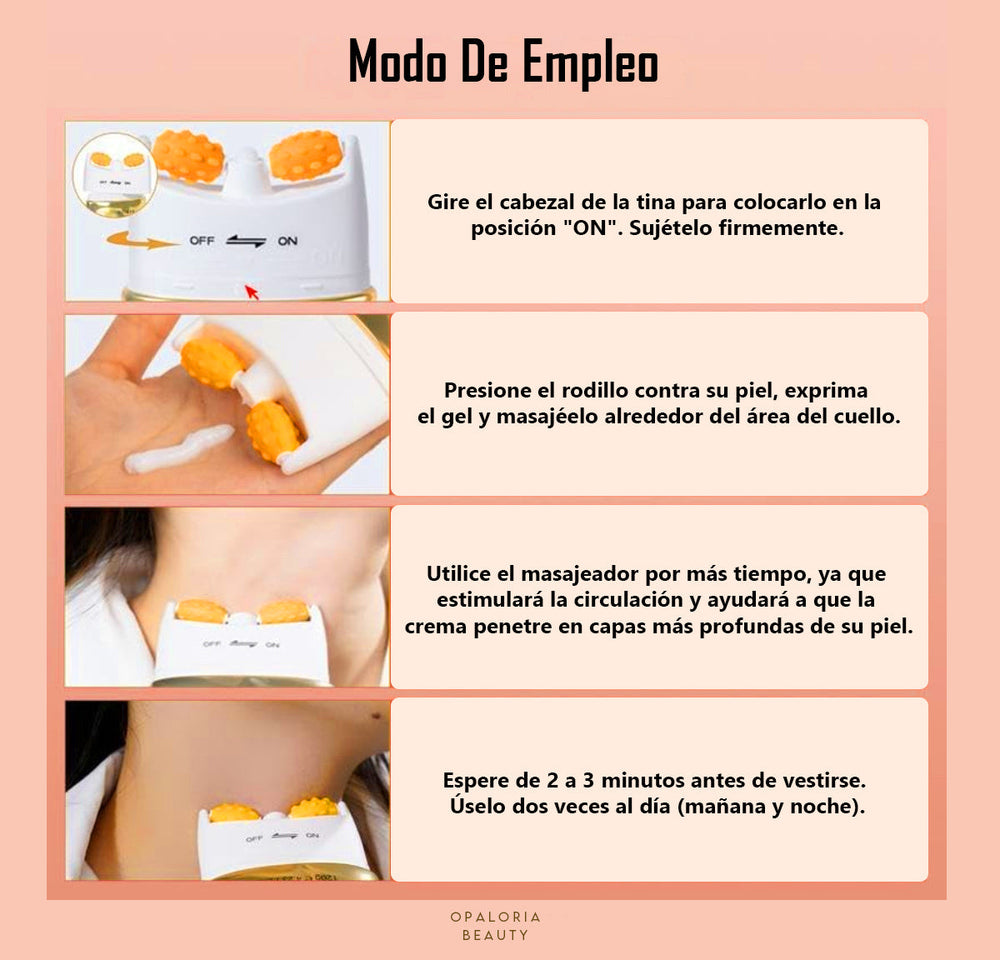 Modo De Empleo

OFF ON

Gire el cabezal de la tina para colocarlo en la posición "ON". Sujételo firmemente.

Presione el rodillo contra su piel, exprima el gel y masajéelo alrededor del área del cuello.

OFF ON

Utilice el masajeador por más tiempo, ya que estimulará la circulación y ayudará a que la crema penetre en capas más profundas de su piel.

OFF ON

Espere de 2 a 3 minutos antes de vestirse. Úselo dos veces al día (mañana y noche).

OPALORIA
BEAUTY